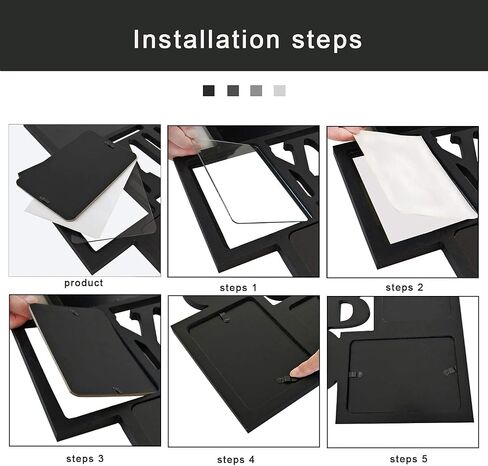 Installation steps

product

steps 1

steps 2

steps 3

steps 4

steps 5