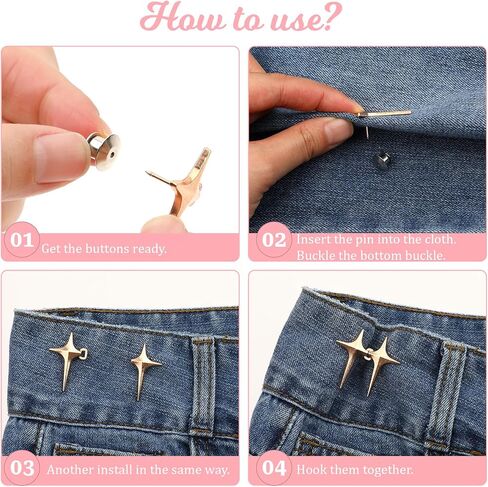 How to use?

01 Get the buttons ready.

02 Insert the pin into the cloth. Buckle the bottom buckle.

03 Another install in the same way.

04 Hook them together.