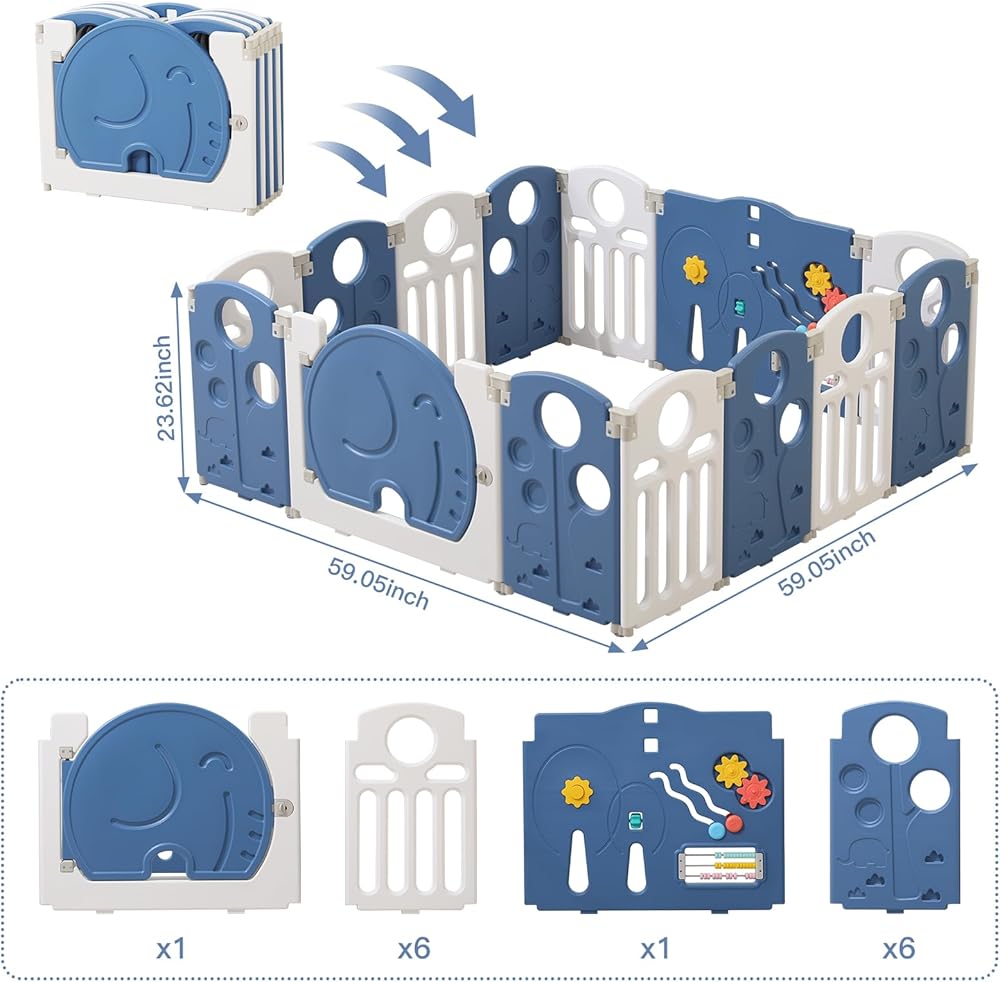 23.62inch

59.05inch

59.05inch

x1

x6

x1

x6