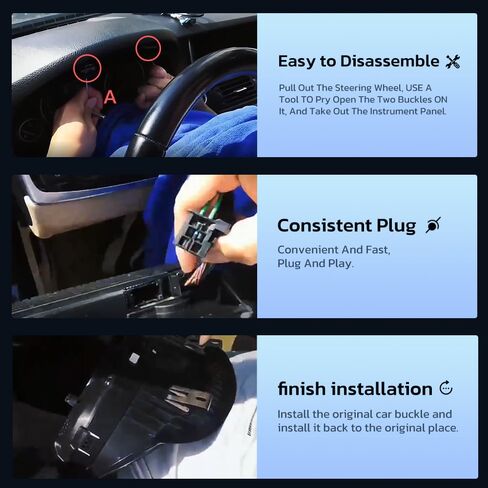 A

Easy to Disassemble

Pull Out The Steering Wheel, USE A Tool TO Pry Open The Two Buckles ON It, And Take Out The Instrument Panel.

Consistent Plug

Convenient And Fast, Plug And Play.

finish installation

Install the original car buckle and install it back to the original place.