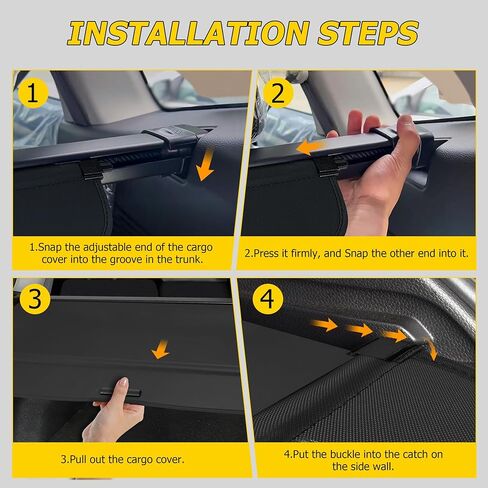 INSTALLATION STEPS

1

1.Snap the adjustable end of the cargo cover into the groove in the trunk.

2

2.Press it firmly, and Snap the other end into it.

3

3.Pull out the cargo cover.

4

4.Put the buckle into the catch on the side wall.