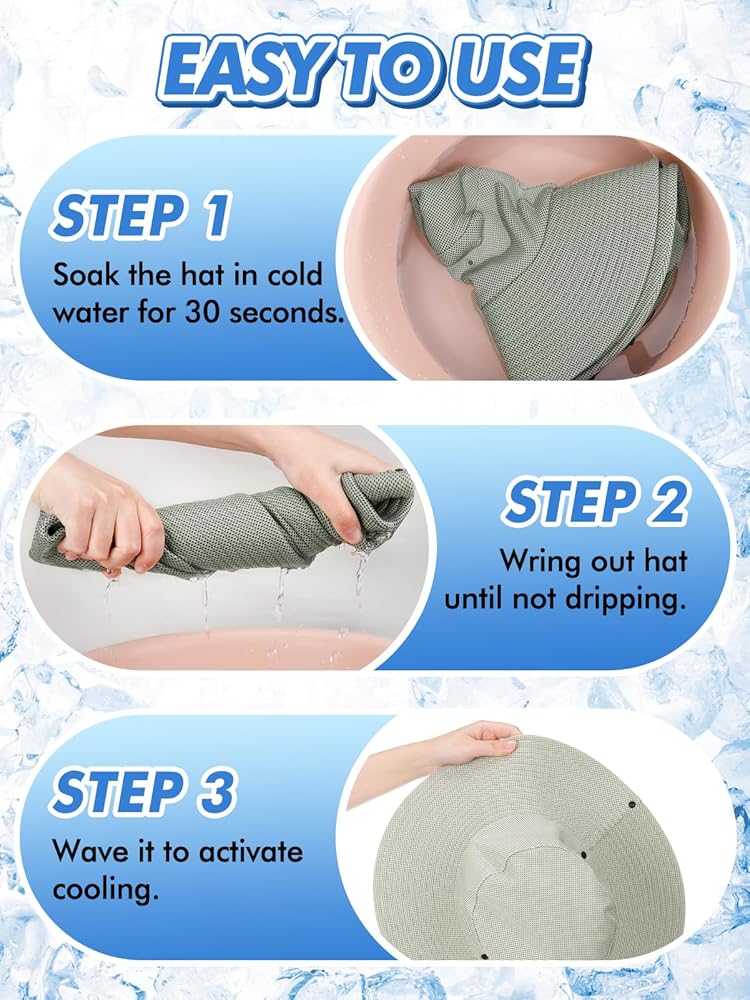 EASY TO USE

STEP 1
Soak the hat in cold water for 30 seconds.

STEP 2
Wring out hat until not dripping.

STEP 3
Wave it to activate cooling.