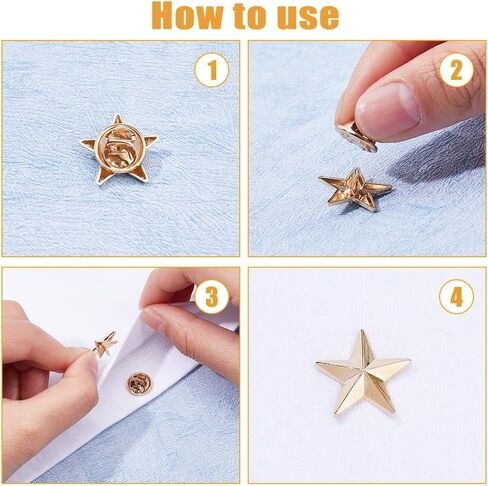 How to use

1

2

3

4