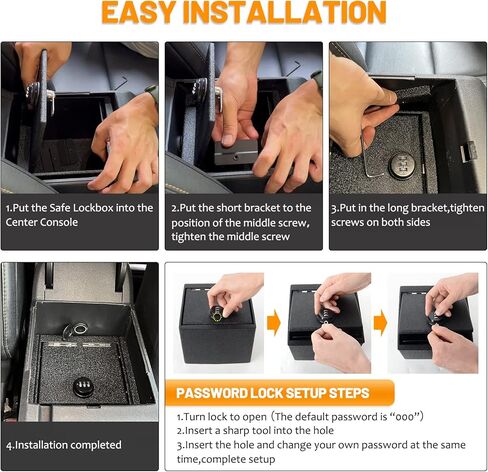 EASY INSTALLATION

1.Put the Safe Lockbox into the Center Console

2.Put the short bracket to the position of the middle screw, tighten the middle screw

3.Put in the long bracket,tighten screws on both sides

4.Installation completed

PASSWORD LOCK SETUP STEPS

1.Turn lock to open（The default password is “000”）
2.Insert a sharp tool into the hole
3.Insert the hole and change your own password at the same time,complete setup