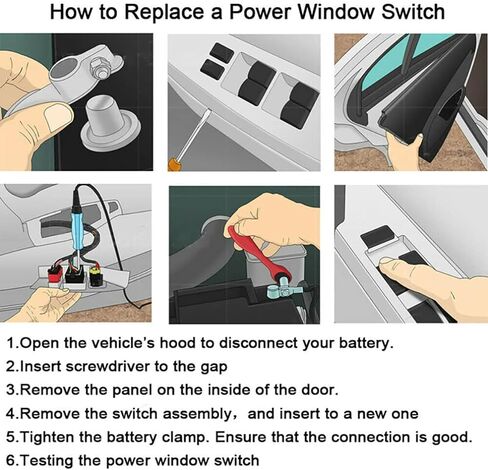 How to Replace a Power Window Switch

1.Open the vehicle's hood to disconnect your battery.
2.Insert screwdriver to the gap
3.Remove the panel on the inside of the door.
4.Remove the switch assembly， and insert to a new one
5.Tighten the battery clamp. Ensure that the connection is good.
6.Testing the power window switch