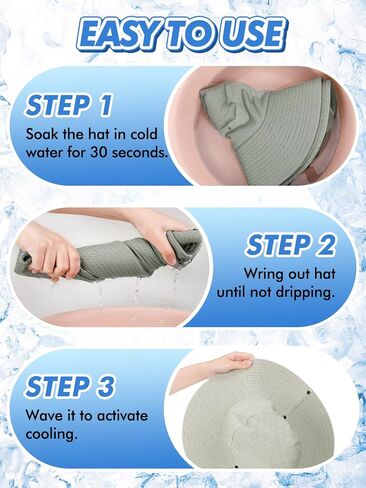 EASY TO USE

STEP 1
Soak the hat in cold water for 30 seconds.

STEP 2
Wring out hat until not dripping.

STEP 3
Wave it to activate cooling.