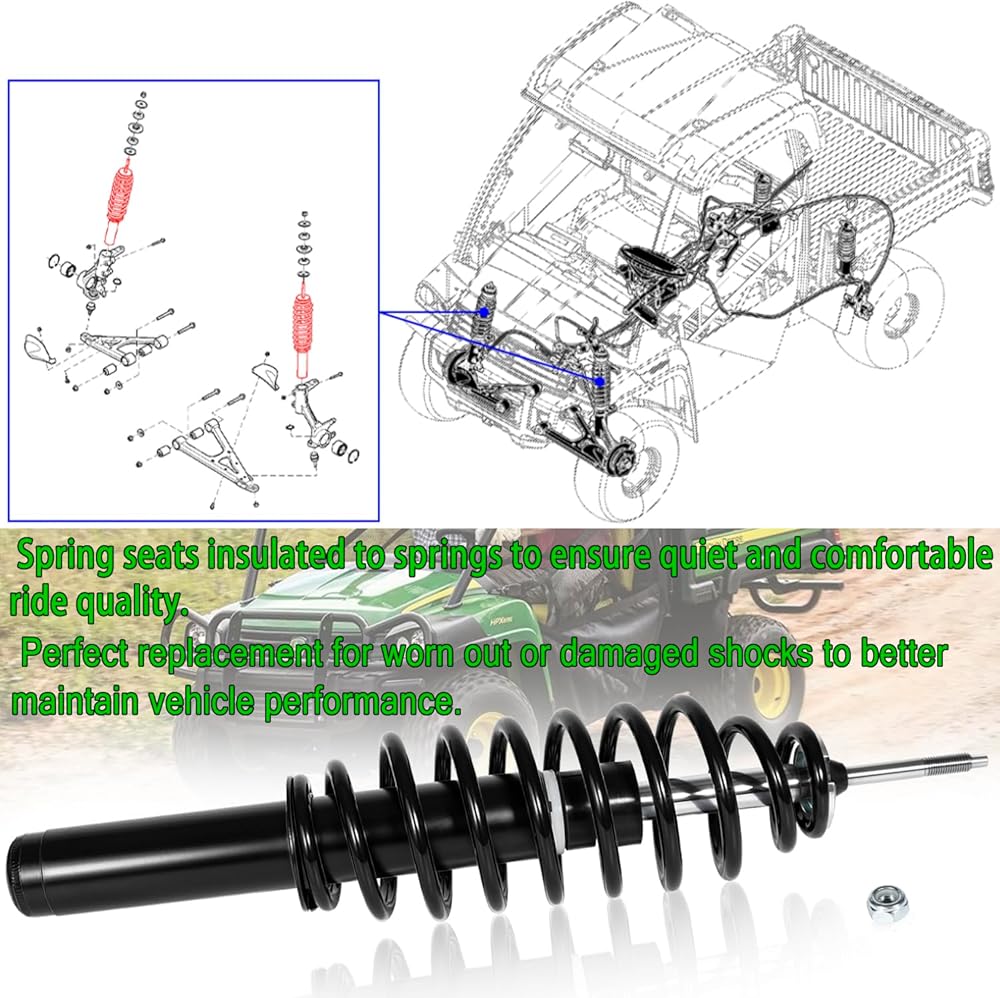 Spring seats insulated to springs to ensure quiet and comfortable ride quality.

Perfect replacement for worn out or damaged shocks to better maintain vehicle performance.