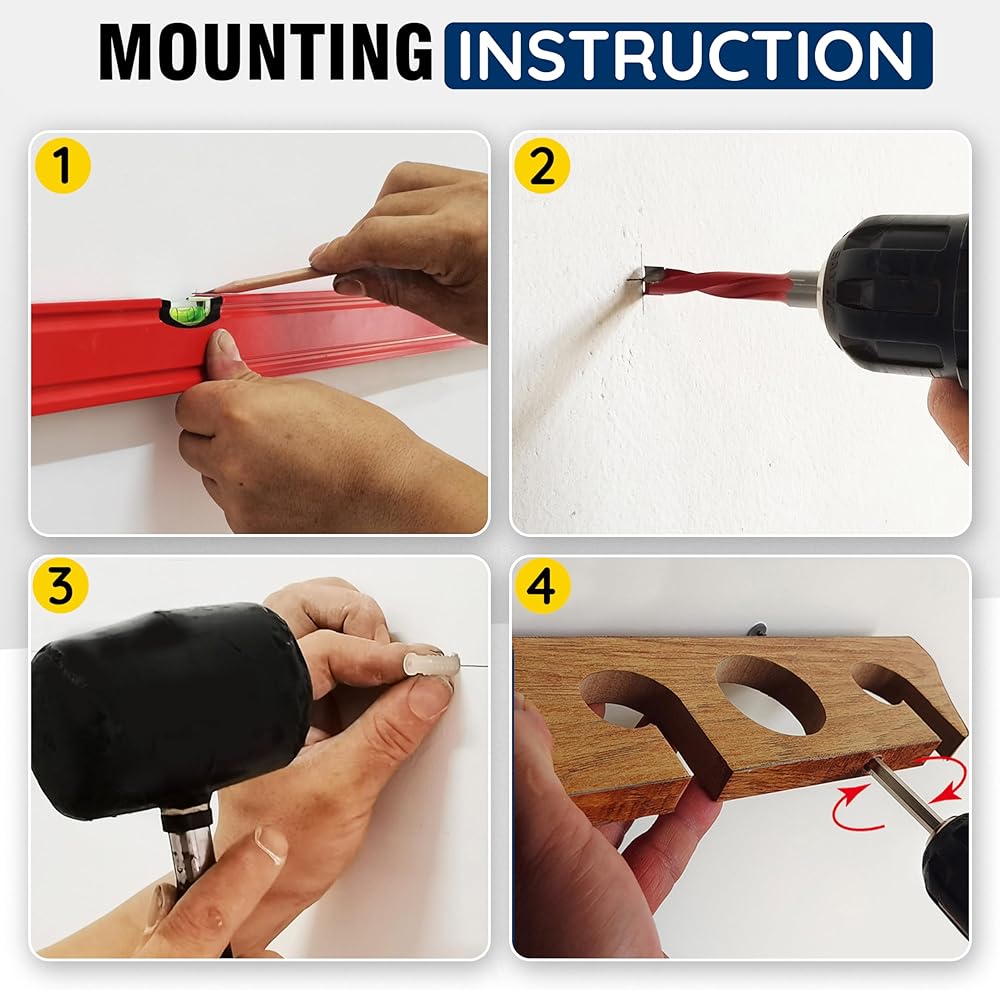 MOUNTING INSTRUCTION

1

2

3

4