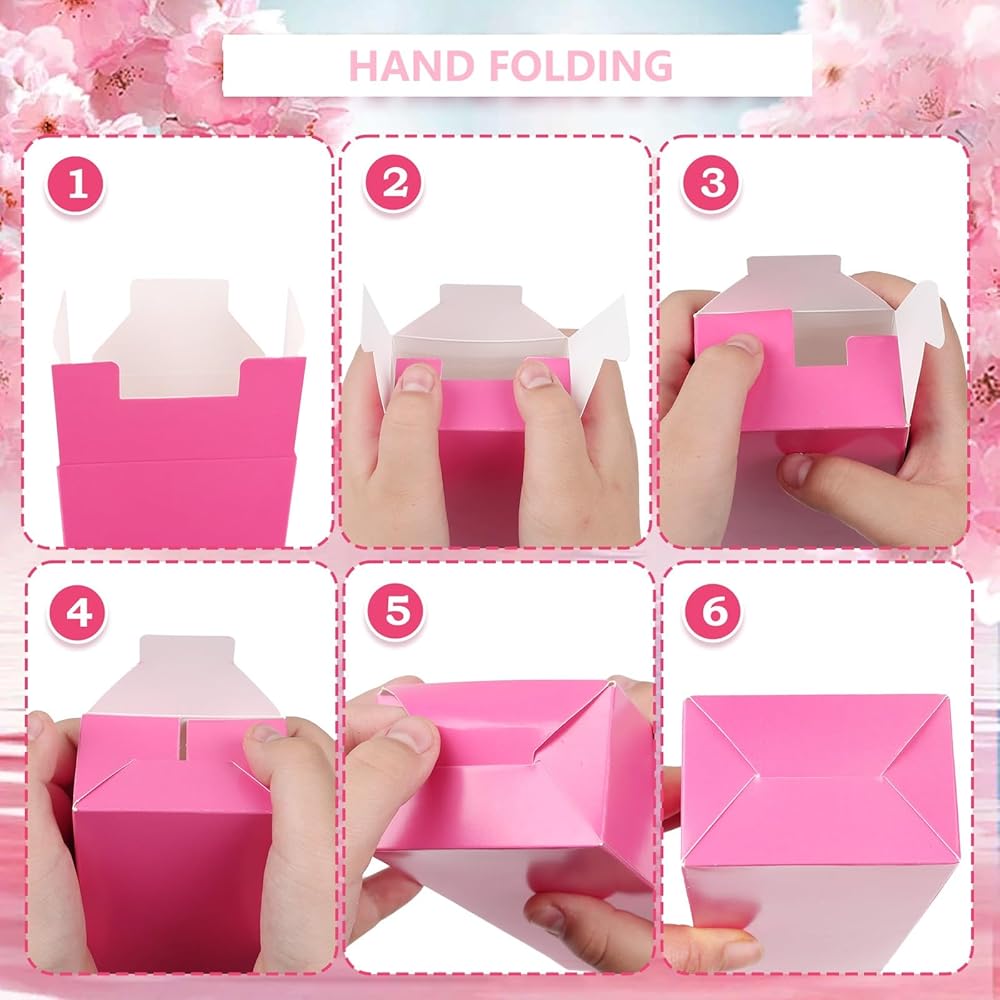 HAND FOLDING

1

2

3

4

5

6