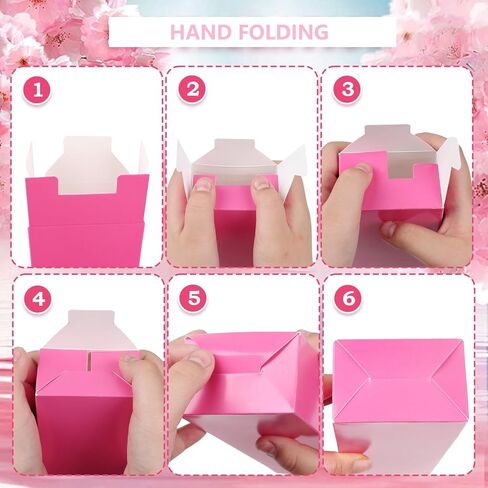 HAND FOLDING

1

2

3

4

5

6