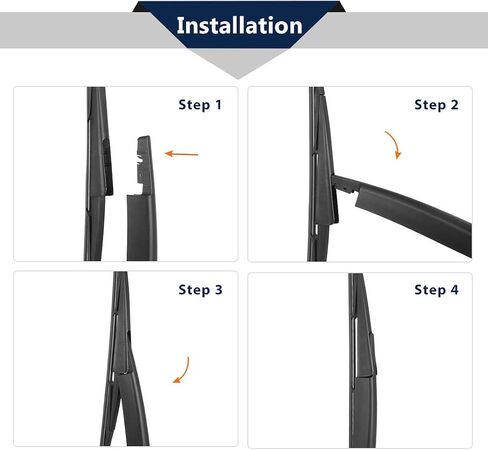 Installation

Step 1

Step 2

Step 3

Step 4