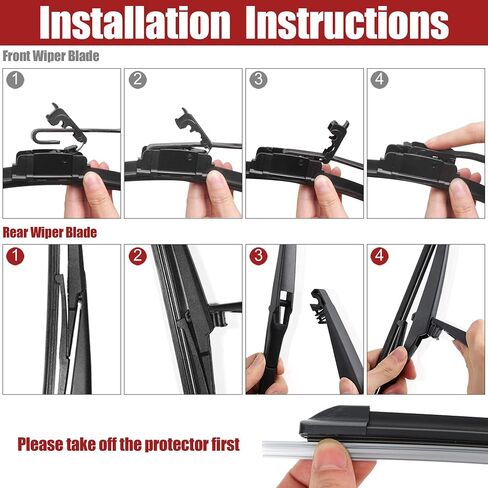 Installation Instructions

Front Wiper Blade

1

2

3

4

Rear Wiper Blade

1

2

3

4

Please take off the protector first