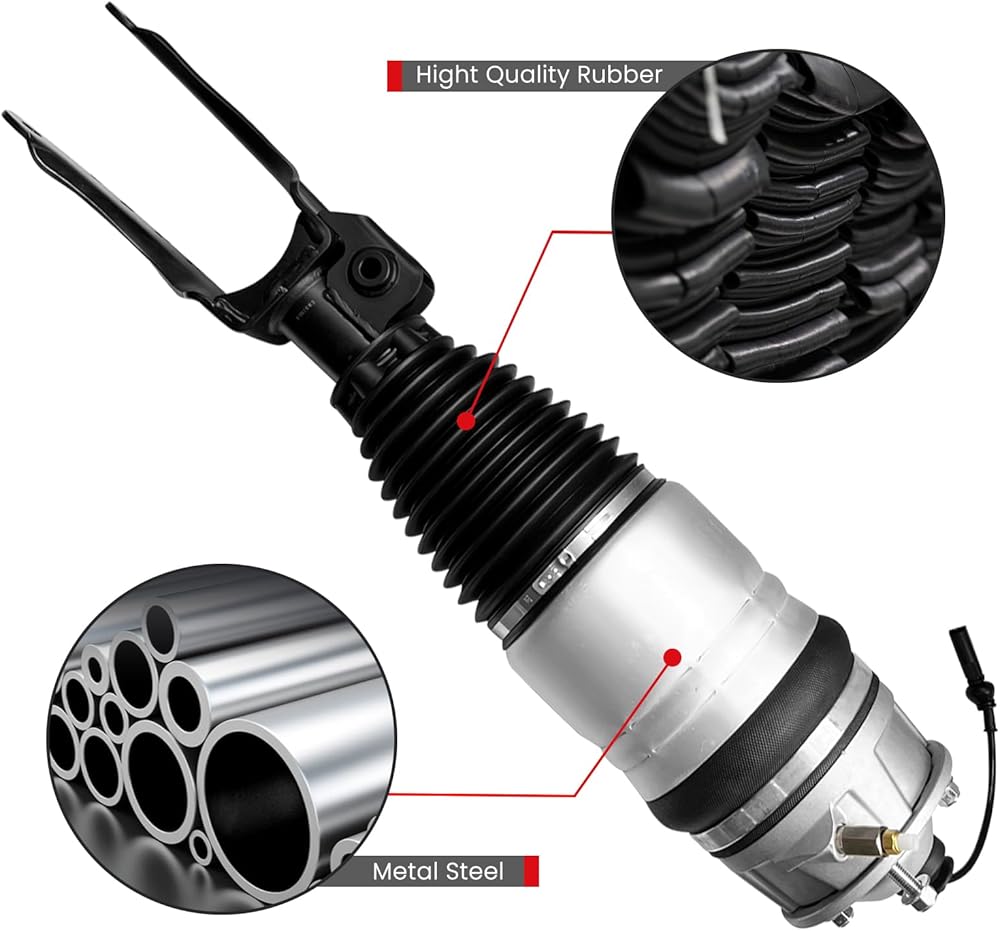 Hight Quality Rubber

Metal Steel