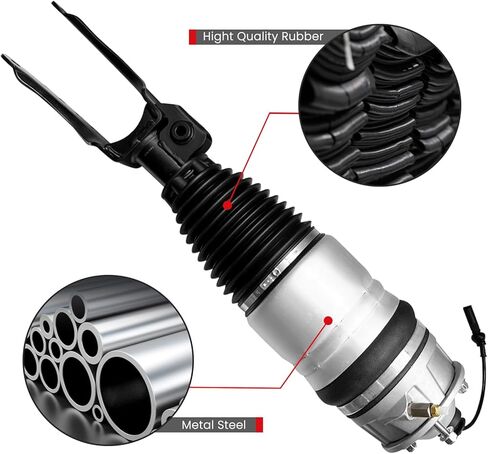 Hight Quality Rubber

Metal Steel