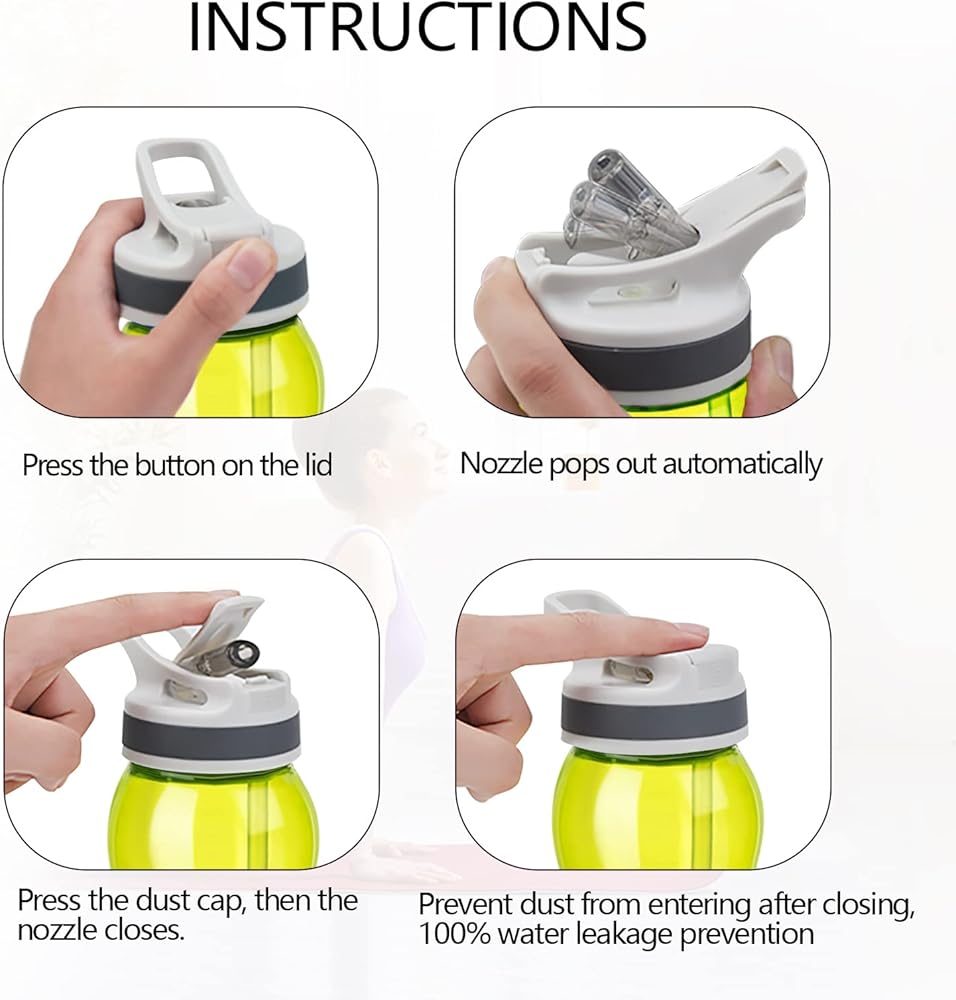 INSTRUCTIONS

Press the button on the lid

Nozzle pops out automatically

Press the dust cap, then the nozzle closes.

Prevent dust from entering after closing, 100% water leakage prevention