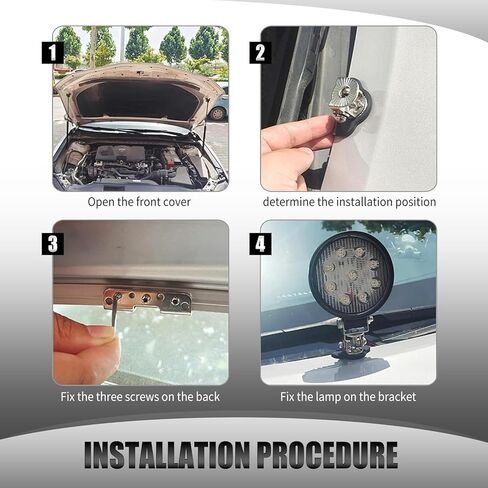 1

Open the front cover

2

determine the installation position

3

Fix the three screws on the back

4

Fix the lamp on the bracket

INSTALLATION PROCEDURE