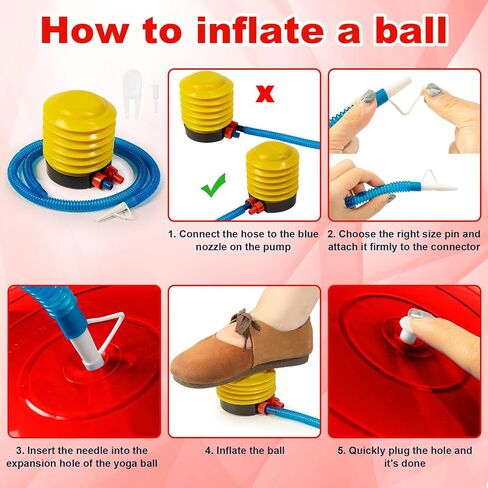 How to inflate a ball

x

1. Connect the hose to the blue nozzle on the pump

2. Choose the right size pin and attach it firmly to the connector

3. Insert the needle into the expansion hole of the yoga ball

4. Inflate the ball

5. Quickly plug the hole and it's done