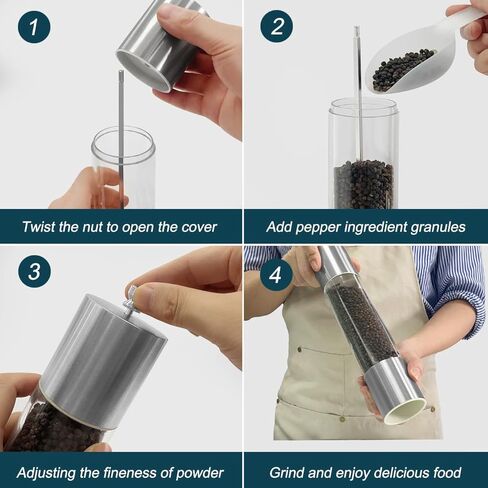 1

Twist the nut to open the cover

2

Add pepper ingredient granules

3

Adjusting the fineness of powder

4

Grind and enjoy delicious food