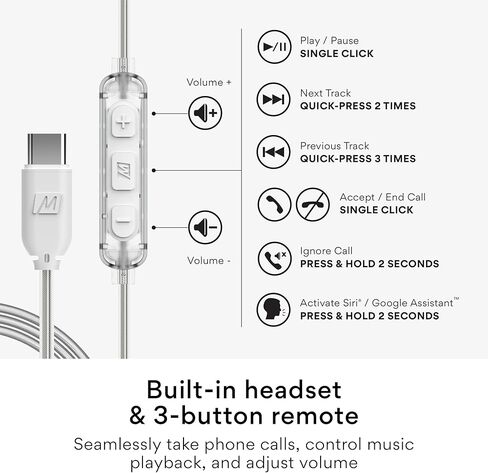 Volume +

Volume -

Play / Pause
SINGLE CLICK

Next Track
QUICK-PRESS 2 TIMES

Previous Track
QUICK-PRESS 3 TIMES

Accept / End Call
SINGLE CLICK

Ignore Call
PRESS & HOLD 2 SECONDS

Activate Siri® / Google Assistant™
PRESS & HOLD 2 SECONDS

Built-in headset
& 3-button remote

Seamlessly take phone calls, control music playback, and adjust volume