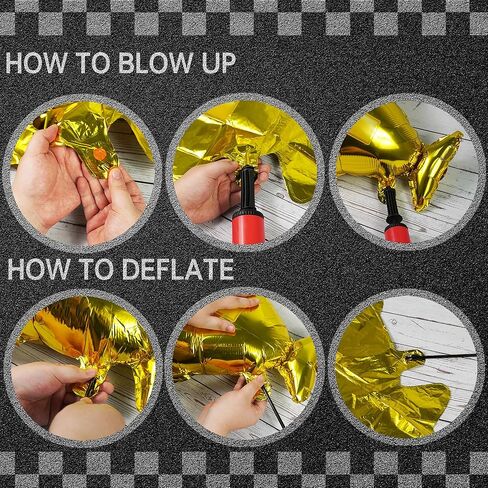 HOW TO BLOW UP

HOW TO DEFLATE