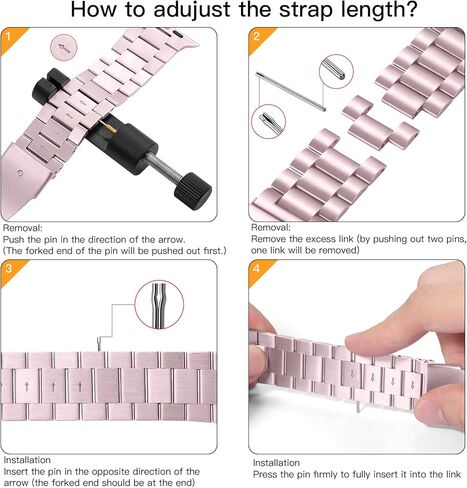 How to adujust the strap length?

1

Removal:
Push the pin in the direction of the arrow. (The forked end of the pin will be pushed out first.)

2

Removal:
Remove the excess link (by pushing out two pins, one link will be removed)

3

Installation
Insert the pin in the opposite direction of the arrow (the forked end should be at the end)

4

Installation
Press the pin firmly to fully insert it into the link