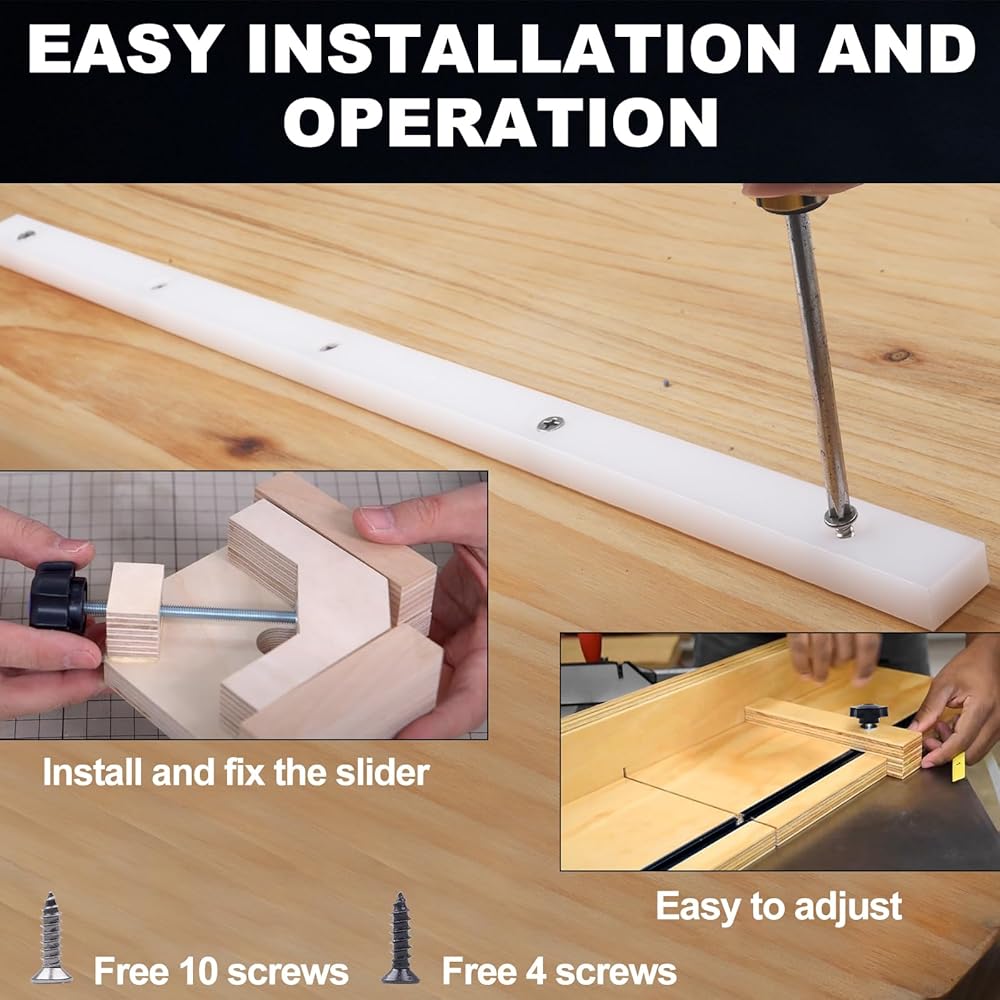 EASY INSTALLATION AND OPERATION

Install and fix the slider

Easy to adjust

Free 10 screws

Free 4 screws