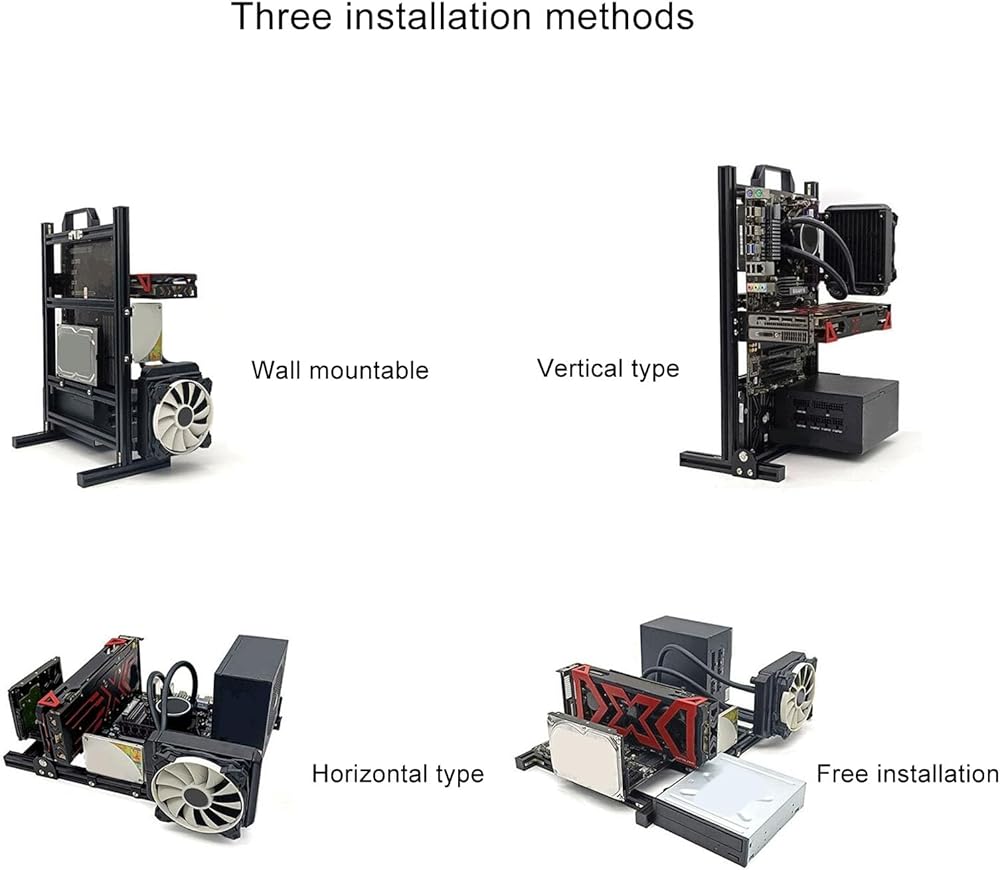 Three installation methods

Wall mountable

Vertical type

Horizontal type

Free installation