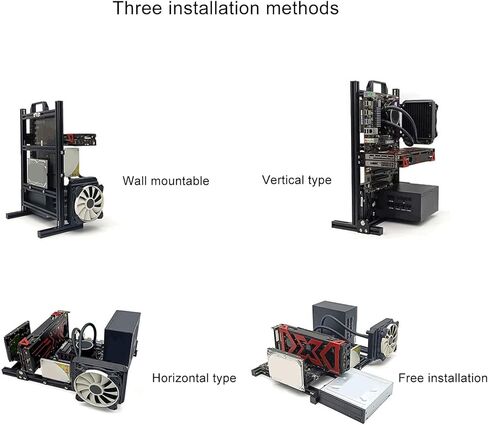 Three installation methods

Wall mountable

Vertical type

Horizontal type

Free installation