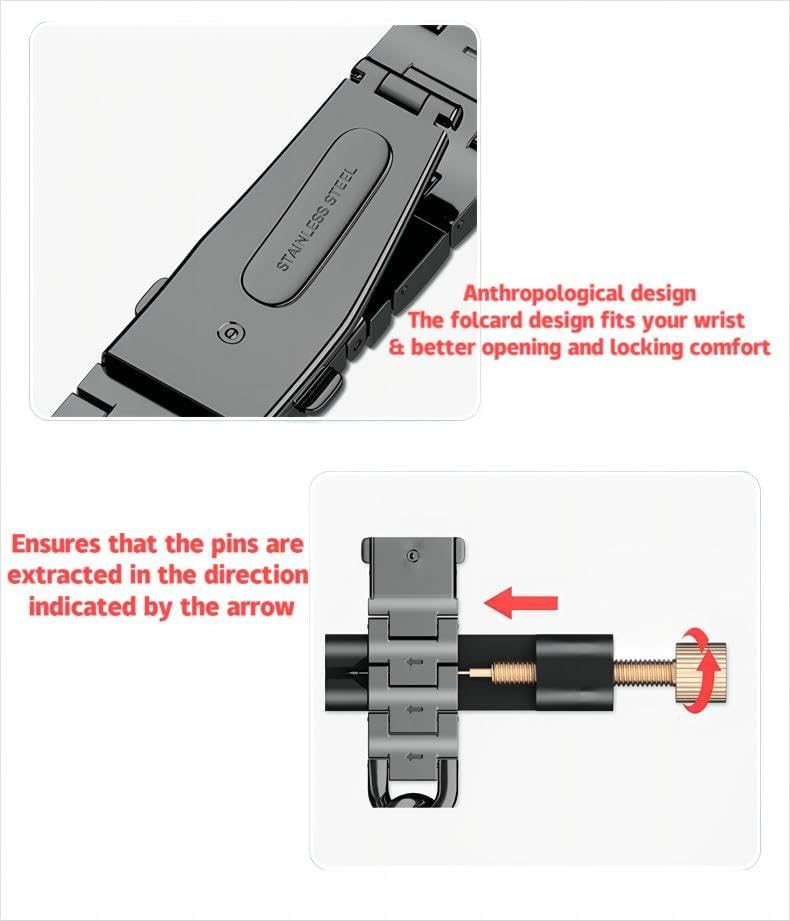 STAINLESS STEEL

Anthropological design
The folcard design fits your wrist
& better opening and locking comfort

Ensures that the pins are extracted in the direction indicated by the arrow