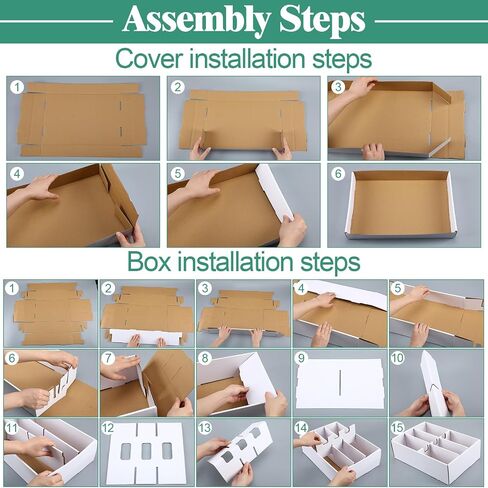 Assembly Steps

Cover installation steps

1

2

3

4

5

6

Box installation steps

1

2

3

4

5

6

7

8

9

10

11

12

13

14

15