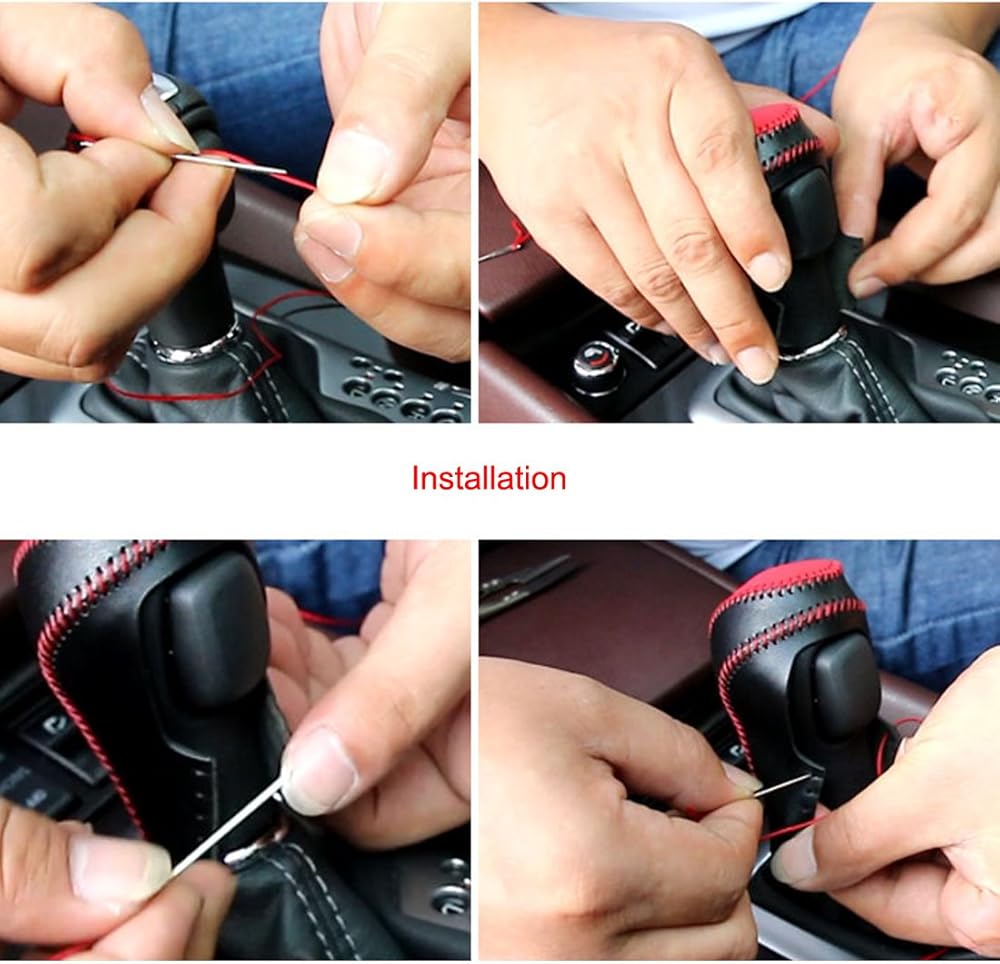 Installation