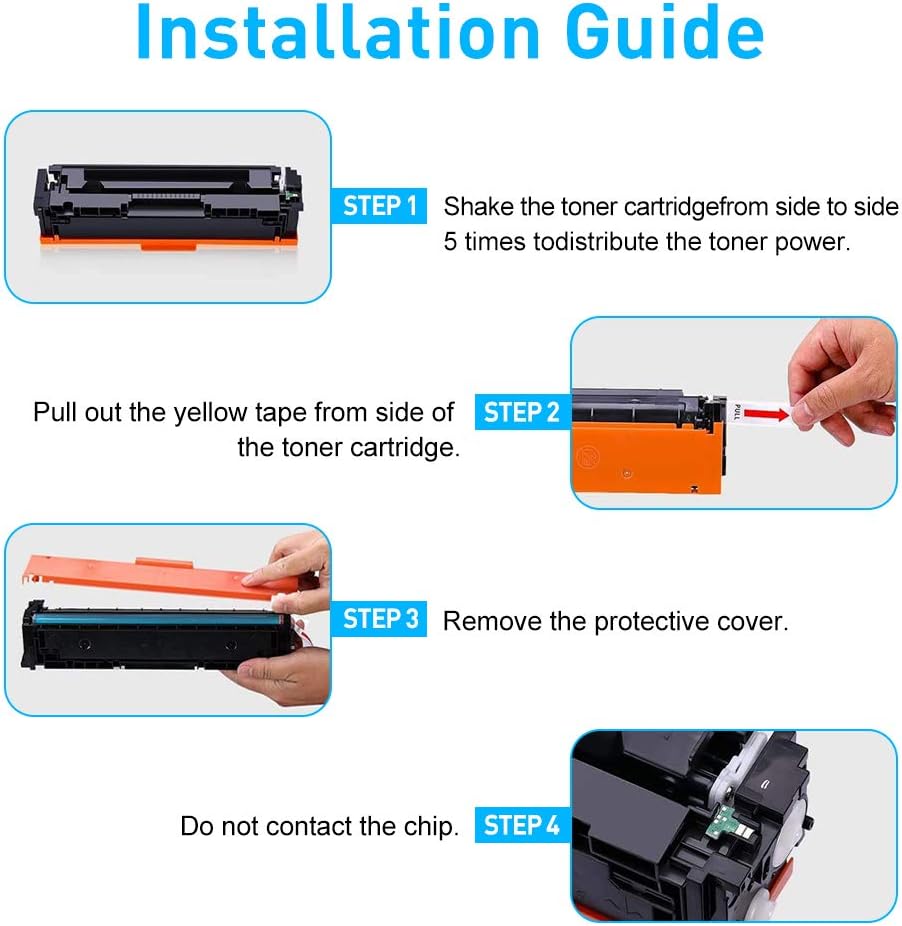 Installation Guide

STEP 1 Shake the toner cartridgefrom side to side 5 times todistribute the toner power.

Pull out the yellow tape from side of the toner cartridge. STEP 2

PULL

STEP 3 Remove the protective cover.

Do not contact the chip. STEP 4