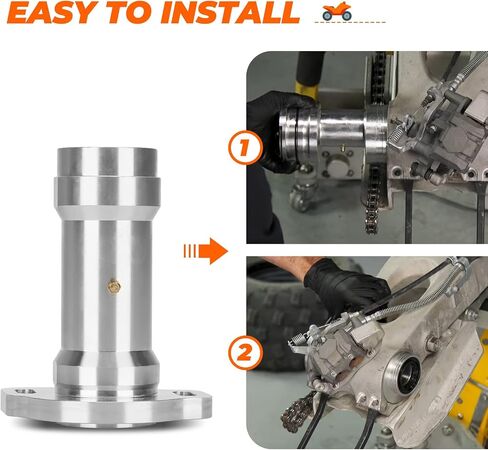 EASY TO INSTALL

1

2