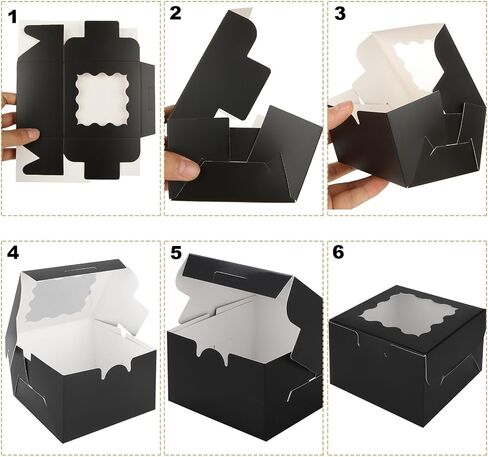 1

2

3

4

5

6