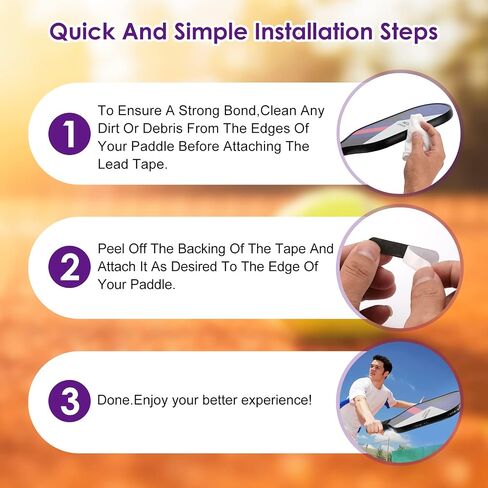 Quick And Simple Installation Steps

1

To Ensure A Strong Bond,Clean Any Dirt Or Debris From The Edges Of Your Paddle Before Attaching The Lead Tape.

2

Peel Off The Backing Of The Tape And Attach It As Desired To The Edge Of Your Paddle.

3

Done.Enjoy your better experience!