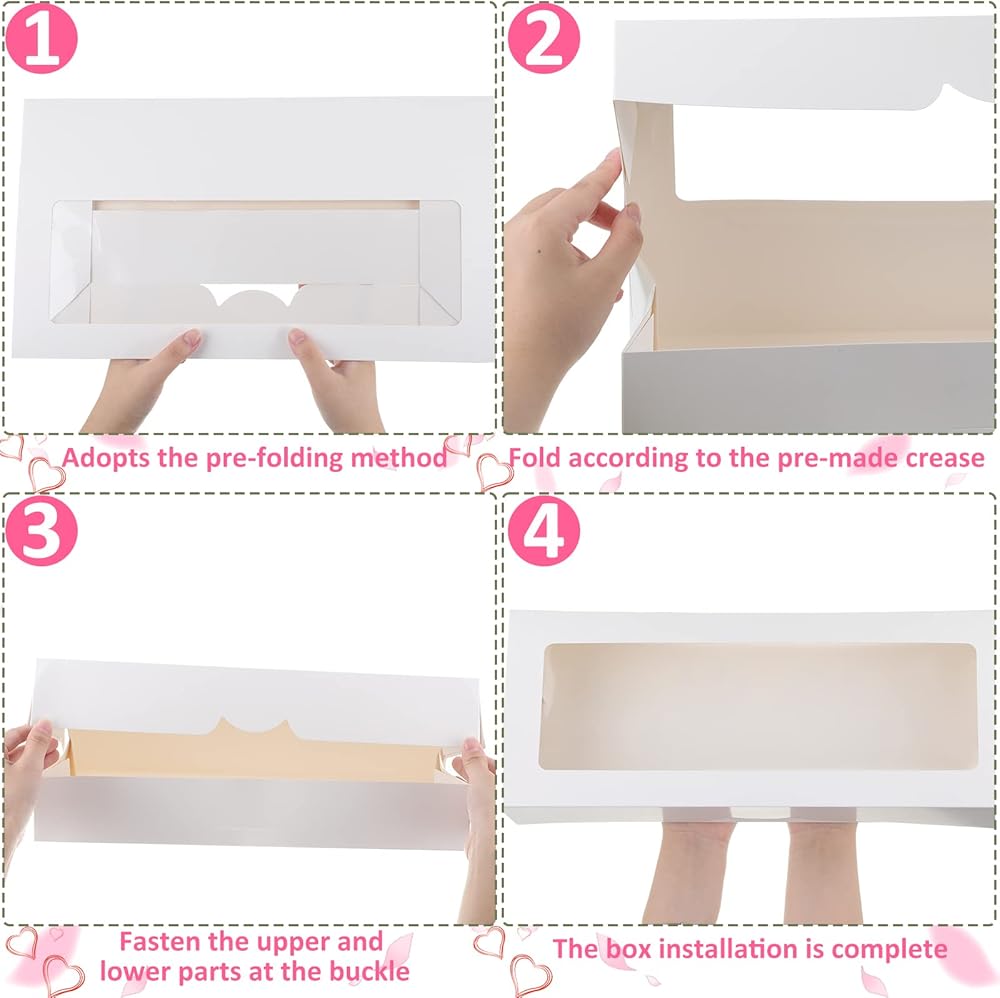 1

Adopts the pre-folding method

2

Fold according to the pre-made crease

3

Fasten the upper and lower parts at the buckle

4

The box installation is complete