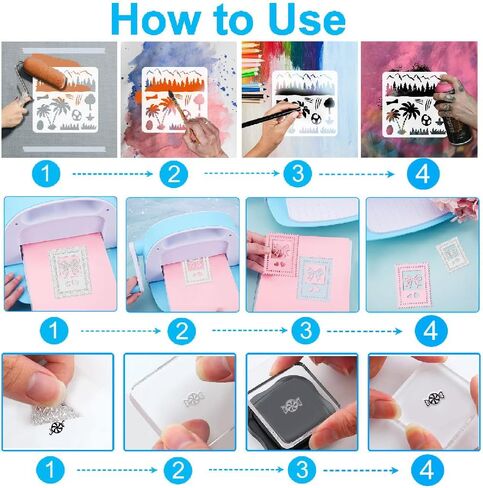 How to Use

1 2 3 4

1 2 3 4

1 2 3 4