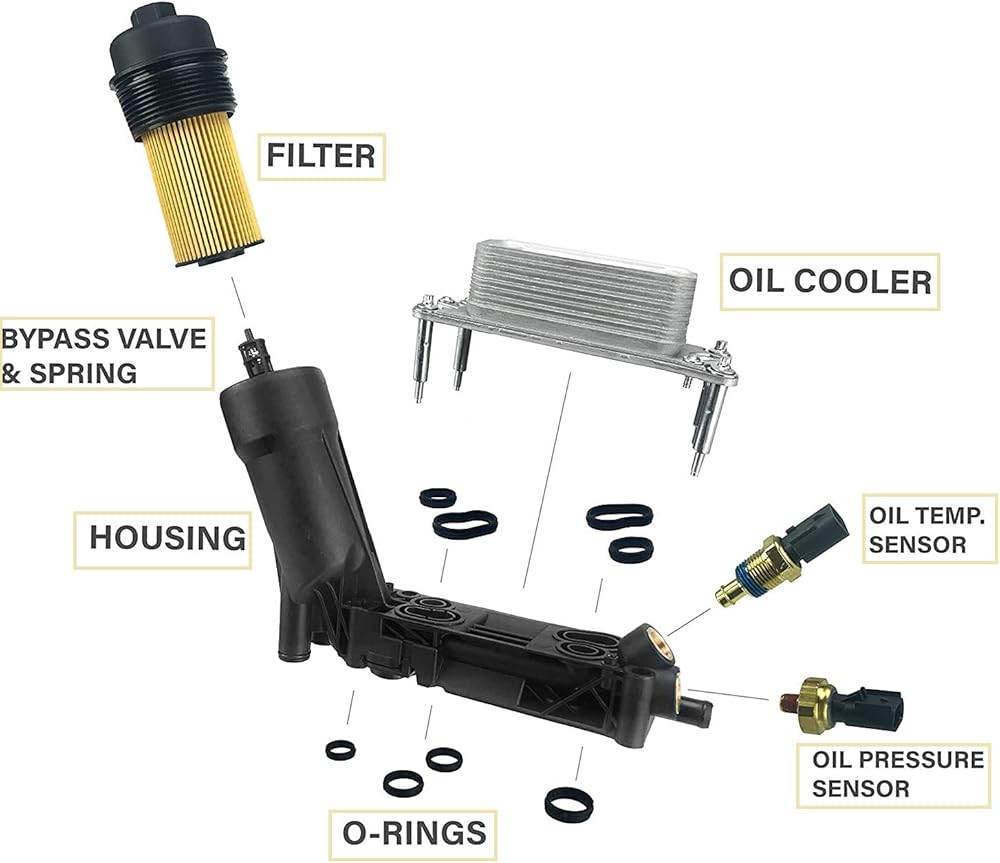 FILTER

OIL COOLER

BYPASS VALVE & SPRING

HOUSING

OIL TEMP. SENSOR

OIL PRESSURE SENSOR

O-RINGS