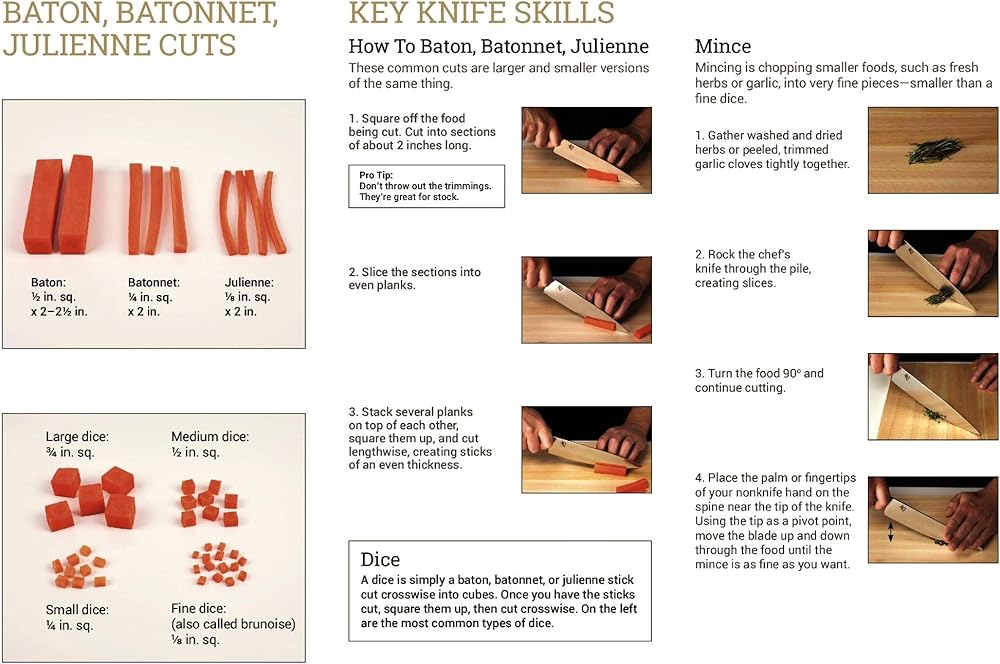 BATON, BATONNET, JULIENNE CUTS

Baton:
½ in. sq.
x 2–2½ in.

Batonnet:
¼ in. sq.
x 2 in.

Julienne:
⅛ in. sq.
x 2 in.

Large dice:
¾ in. sq.

Medium dice:
½ in. sq.

Small dice:
¼ in. sq.

Fine dice:
(also called brunoise)
⅛ in. sq.

KEY KNIFE SKILLS

How To Baton, Batonnet, Julienne
These common cuts are larger and smaller versions of the same thing.

1. Square off the food being cut. Cut into sections of about 2 inches long.

Pro Tip:
Don't throw out the trimmings. They're great for stock.

2. Slice the sections into even planks.

3. Stack several planks on top of each other, square them up, and cut lengthwise, creating sticks of an even thickness.

Dice
A dice is simply a baton, batonnet, or julienne stick cut crosswise into cubes. Once you have the sticks cut, square them up, then cut crosswise. On the left are the most common types of dice.

Mince
Mincing is chopping smaller foods, such as fresh herbs or garlic, into very fine pieces—smaller than a fine dice.

1. Gather washed and dried herbs or peeled, trimmed garlic cloves tightly together.

2. Rock the chef's knife through the pile, creating slices.

3. Turn the food 90° and continue cutting.

4. Place the palm or fingertips of your nonknife hand on the spine near the tip of the knife. Using the tip as a pivot point, move the blade up and down through the food until the mince is as fine as you want.