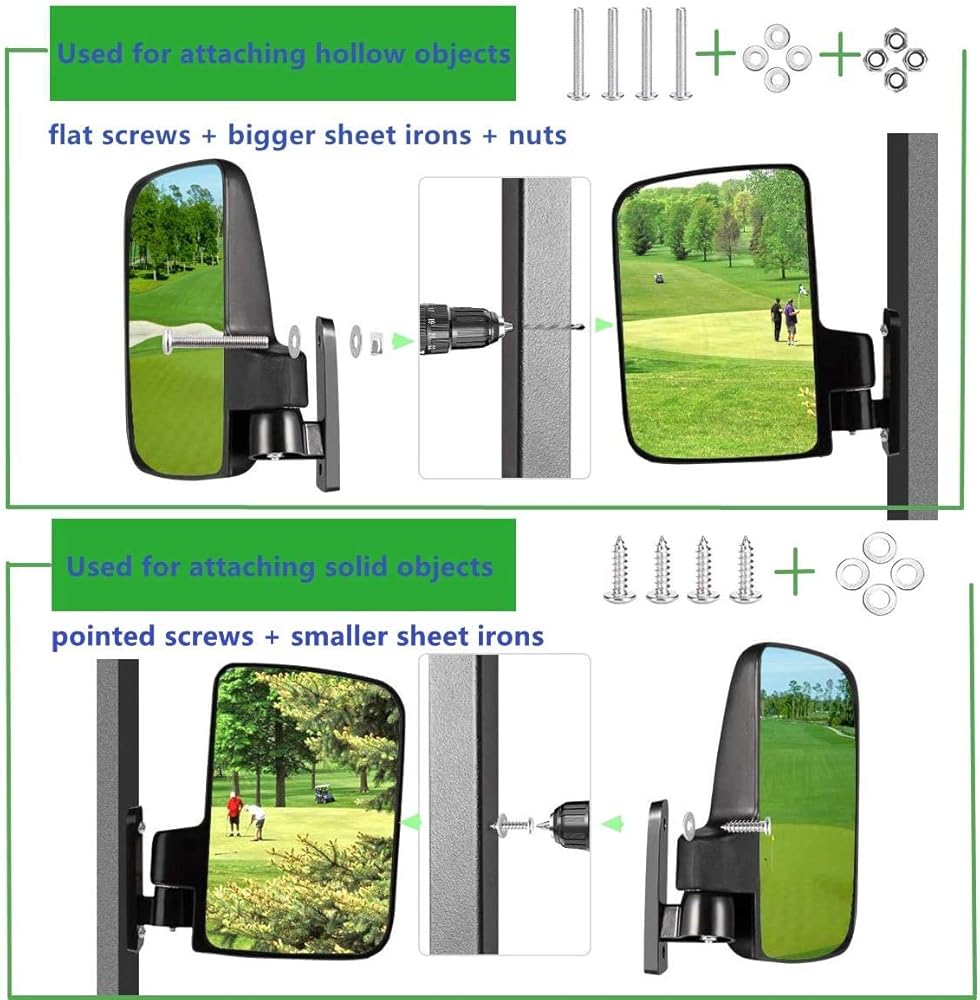 Used for attaching hollow objects

flat screws + bigger sheet irons + nuts

Used for attaching solid objects

pointed screws + smaller sheet irons