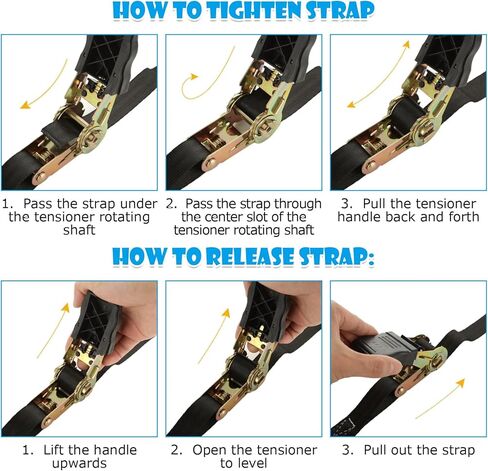 HOW TO TIGHTEN STRAP

1. Pass the strap under the tensioner rotating shaft

2. Pass the strap through the center slot of the tensioner rotating shaft

3. Pull the tensioner handle back and forth

HOW TO RELEASE STRAP:

1. Lift the handle upwards

2. Open the tensioner to level

3. Pull out the strap