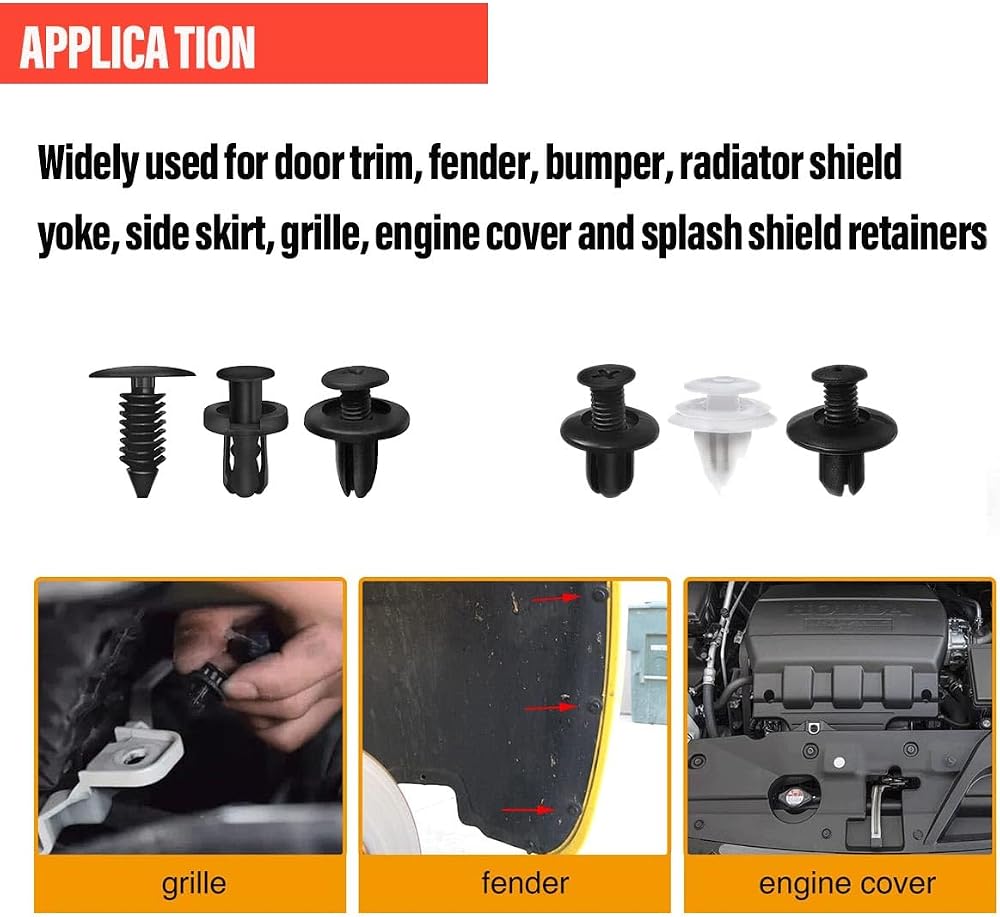 APPLICA TION

Widely used for door trim, fender, bumper, radiator shield yoke, side skirt, grille, engine cover and splash shield retainers

grille

fender

engine cover