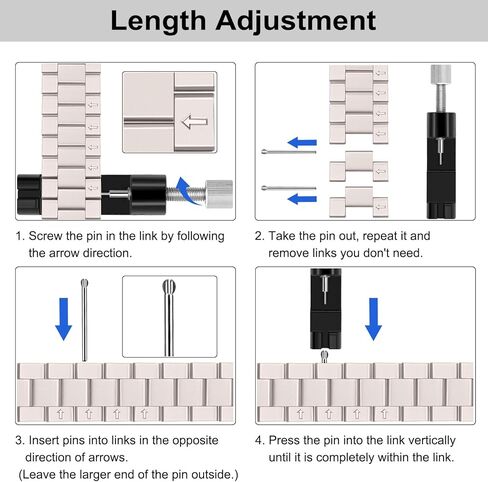 Length Adjustment

1. Screw the pin in the link by following the arrow direction.

2. Take the pin out, repeat it and remove links you don't need.

3. Insert pins into links in the opposite direction of arrows.
(Leave the larger end of the pin outside.)

4. Press the pin into the link vertically until it is completely within the link.