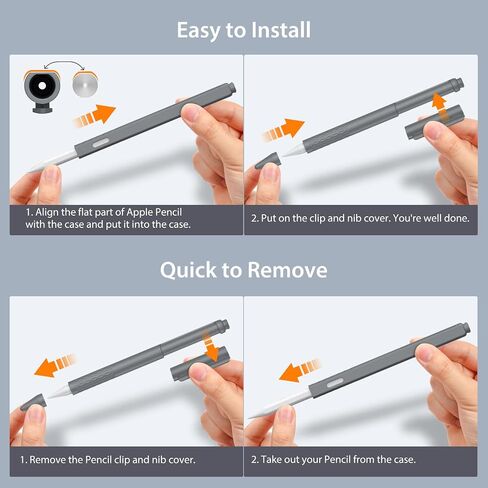 Easy to Install

1. Align the flat part of Apple Pencil with the case and put it into the case.

2. Put on the clip and nib cover. You're well done.

Quick to Remove

1. Remove the Pencil clip and nib cover.

2. Take out your Pencil from the case.