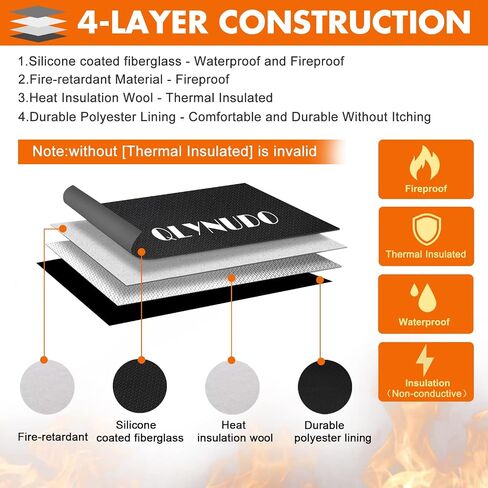 4-LAYER CONSTRUCTION

1.Silicone coated fiberglass - Waterproof and Fireproof
2.Fire-retardant Material - Fireproof
3.Heat Insulation Wool - Thermal Insulated
4.Durable Polyester Lining - Comfortable and Durable Without Itching

Note:without [Thermal Insulated] is invalid

QLYNUDO

Fireproof

Thermal Insulated

Waterproof

Insulation (Non-conductive)

Fire-retardant

Silicone coated fiberglass

Heat insulation wool

Durable polyester lining