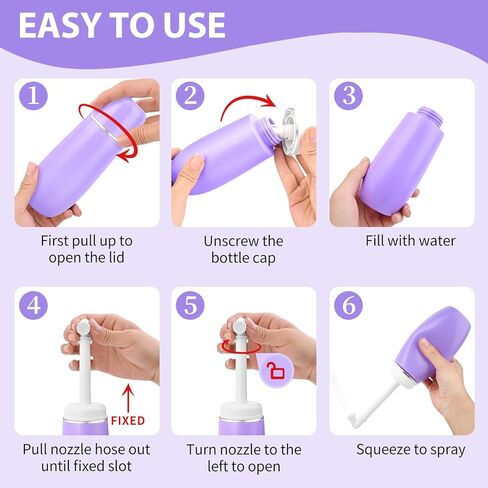 EASY TO USE

1

First pull up to open the lid

2

Unscrew the bottle cap

3

Fill with water

4

FIXED

Pull nozzle hose out until fixed slot

5

Turn nozzle to the left to open

6

Squeeze to spray