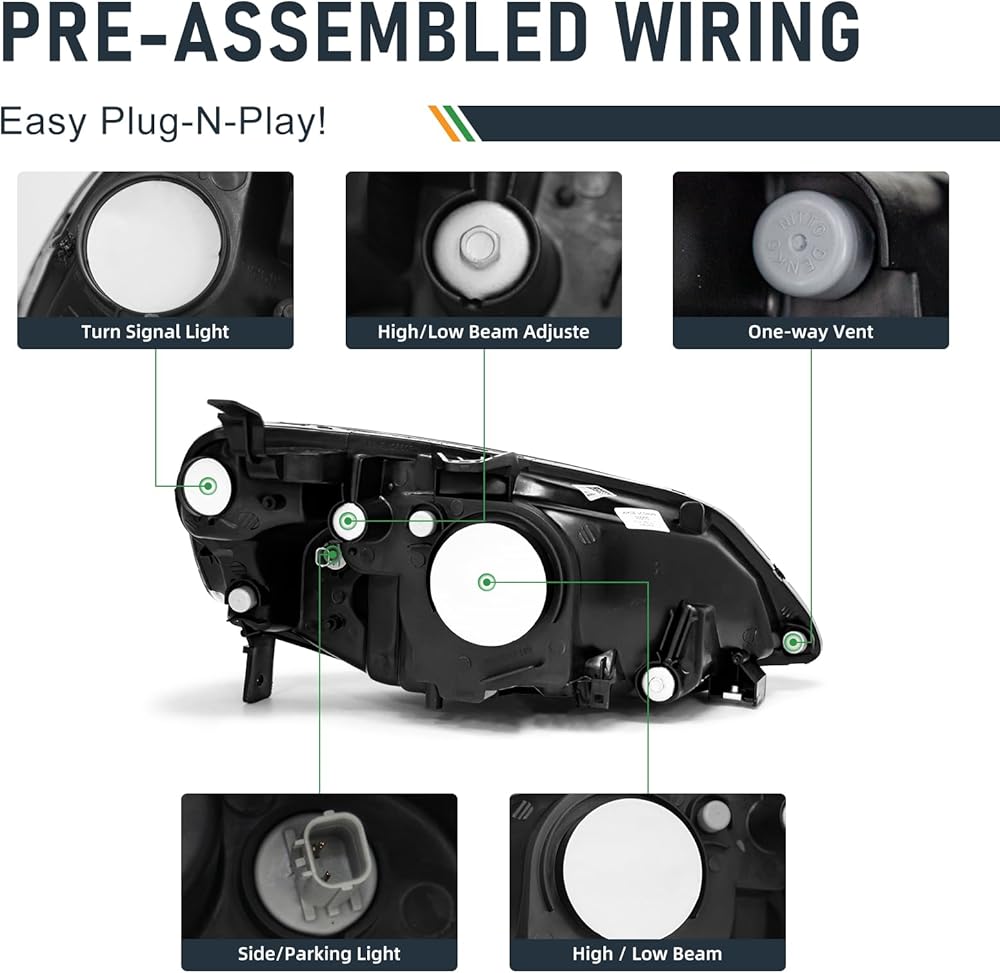 PRE-ASSEMBLED WIRING

Easy Plug-N-Play!

Turn Signal Light

High/Low Beam Adjuste

NITTO DENKO

One-way Vent

Side/Parking Light

High / Low Beam