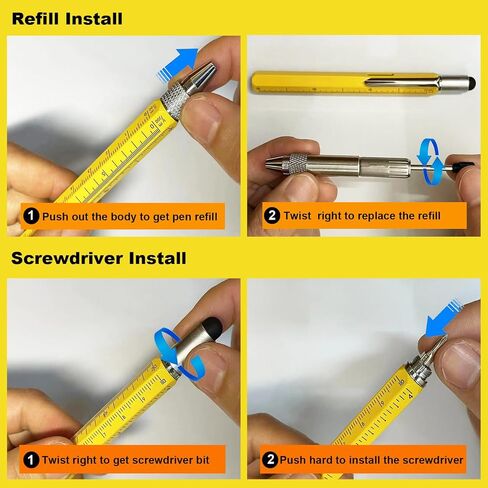 Refill Install

1 Push out the body to get pen refill

2 Twist  right to replace the refill

Screwdriver Install

1 Twist right to get screwdriver bit

2 Push hard to install the screwdriver