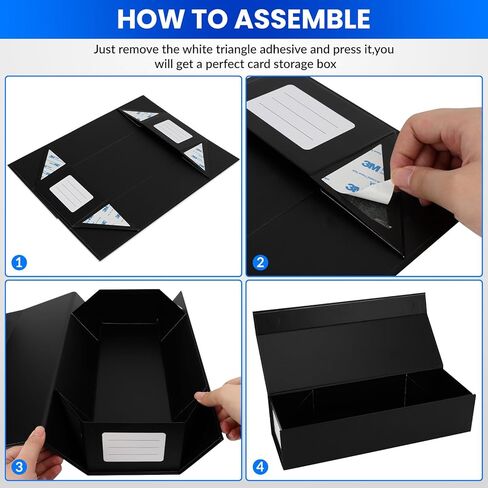 HOW TO ASSEMBLE

Just remove the white triangle adhesive and press it,you will get a perfect card storage box

1

3M
3M

2

3

4