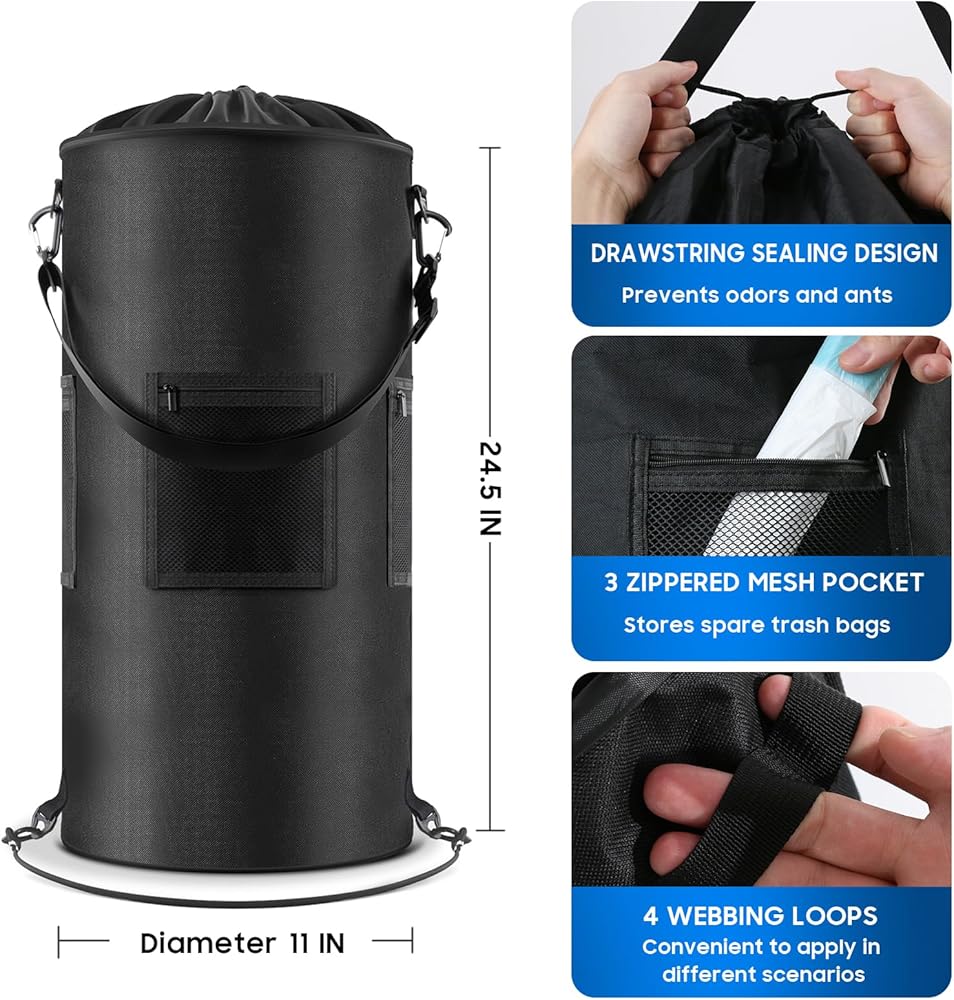 24.5 IN

Diameter 11 IN

DRAWSTRING SEALING DESIGN
Prevents odors and ants

3 ZIPPERED MESH POCKET
Stores spare trash bags

4 WEBBING LOOPS
Convenient to apply in different scenarios